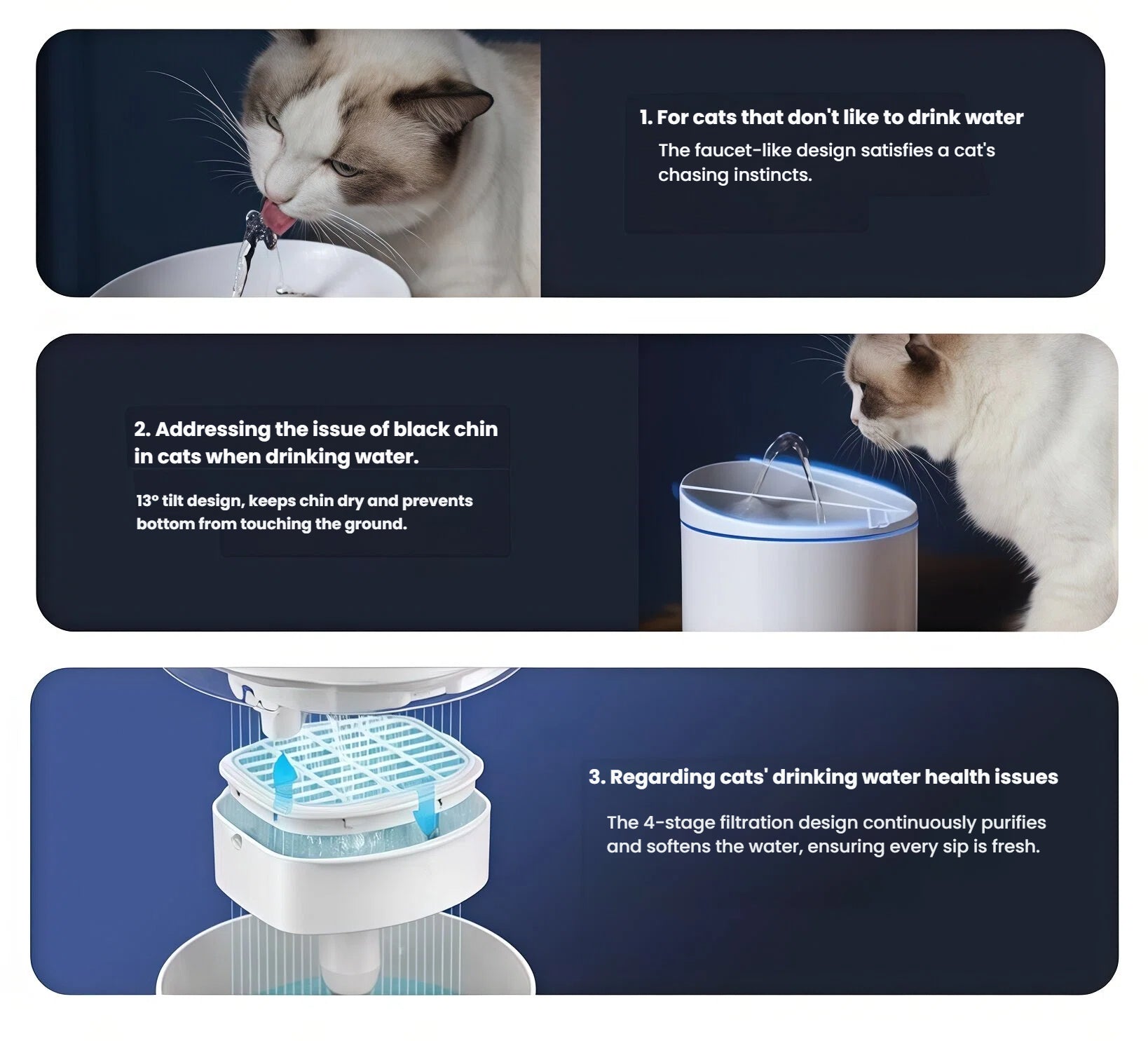 1. For cats that don't like to drink water

The faucet-like design satisfies a cat's chasing instincts.

2. Addressing the issue of black chin in cats when drinking water.

13° tilt design, keeps chin dry and prevents bottom from touching the ground.

3. Regarding cats' drinking water health issues

The 4-stage filtration design continuously purifies and softens the water, ensuring every sip is fresh.